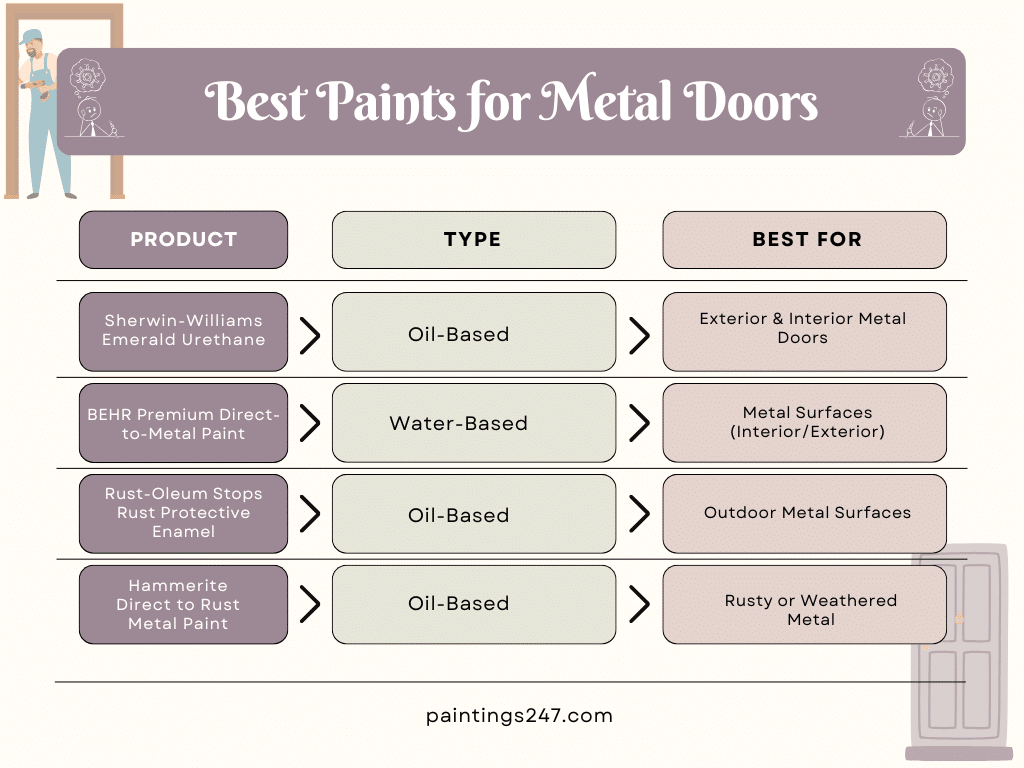 Best Paints for Metal Doors

| PRODUCT | TYPE | BEST FOR |
|---|---|---|
| Sherwin-Williams Emerald Urethane | Oil-Based | Exterior & Interior Metal Doors |
| BEHR Premium Direct-to-Metal Paint | Water-Based | Metal Surfaces (Interior/Exterior) |
| Rust-Oleum Stops Rust Protective Enamel | Oil-Based | Outdoor Metal Surfaces |
| Hammerite Direct to Rust Metal Paint | Oil-Based | Rusty or Weathered Metal |

paintings247.com